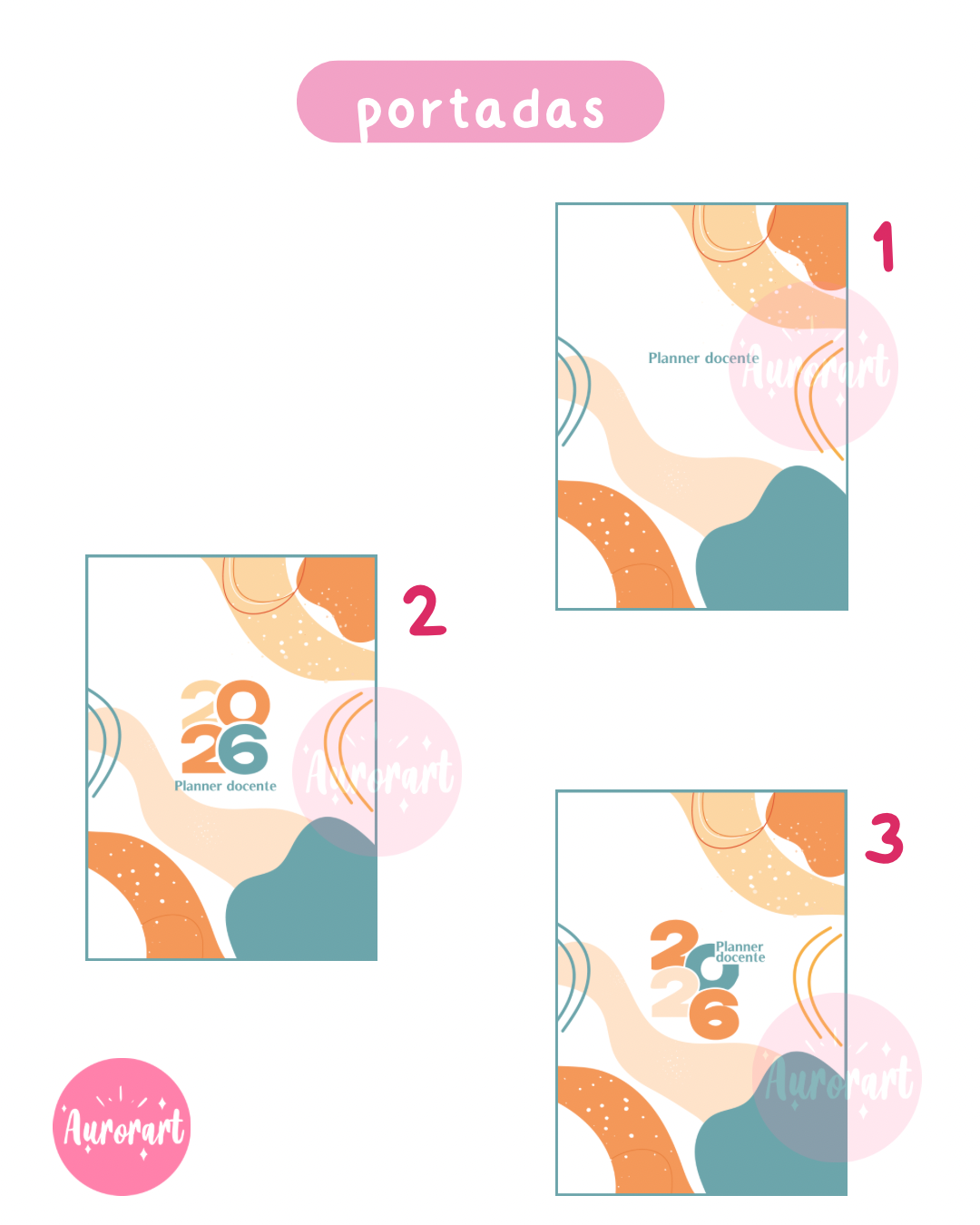 portadas

1

Planner docente

Aurorart

2

2026

Planner docente

Aurorart

3

2026

Planner docente

Aurorart

Aurorart